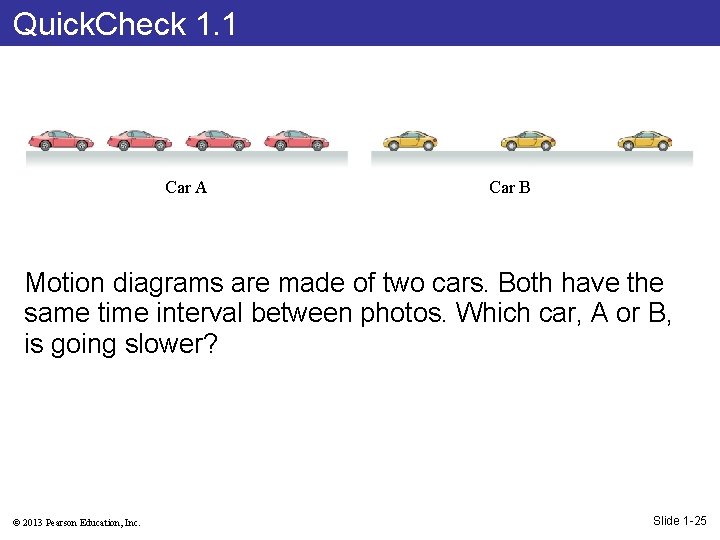 QuickCheck 1.1

Car A

Car B

Motion diagrams are made of two cars. Both have the same time interval between photos. Which car, A or B, is going slower?

© 2013 Pearson Education, Inc.

Slide 1-25