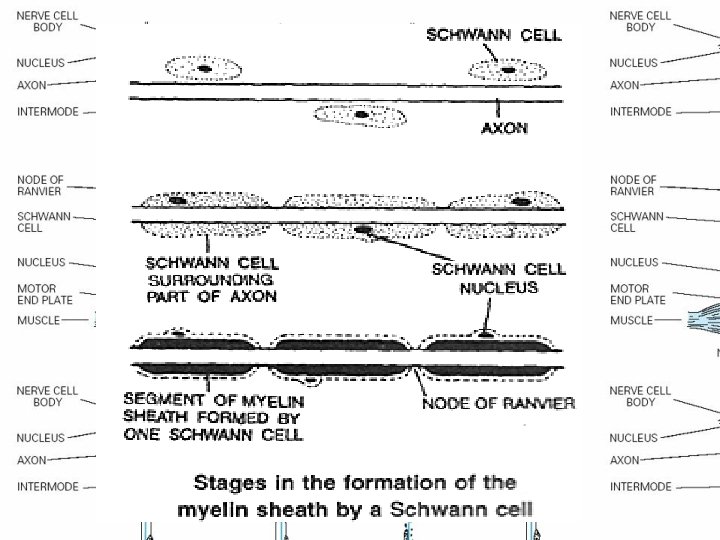 NERVE CELL BODY
NUCLEUS
AXON
INTERMODE

NODE OF RANVIER
SCHWANN CELL
NUCLEUS
MOTOR END PLATE
MUSCLE

NERVE CELL BODY
NUCLEUS
AXON
INTERMODE

SCHWANN CELL
AXON

SCHWANN CELL SURROUNDING PART OF AXON
SCHWANN CELL NUCLEUS

SEGMENT OF MYELIN SHEATH FORMED BY ONE SCHWANN CELL
NODE OF RANVIER

Stages in the formation of the myelin sheath by a Schwann cell

NERVE CELL BODY
NUCLEUS
AXON
INTERMODE

NODE OF RANVIER
SCHWANN CELL
NUCLEUS
MOTOR END PLATE
MUSCLE

NERVE CELL BODY
NUCLEUS
AXON
INTERMODE