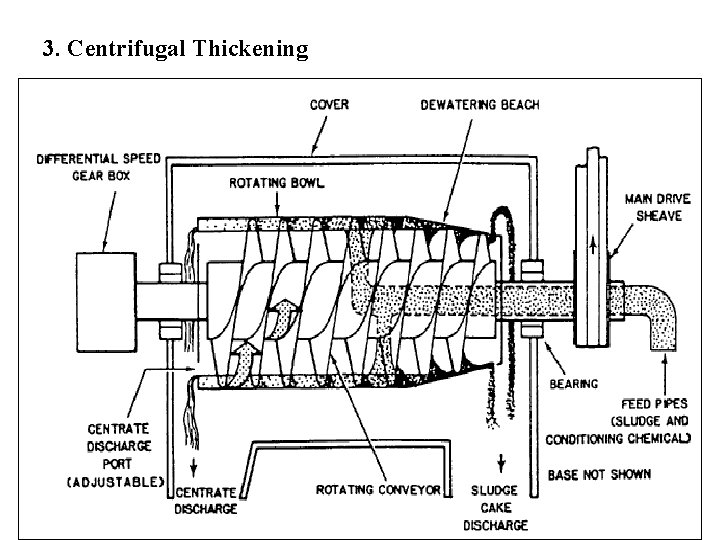 3. Centrifugal Thickening

COVER

DEWATERING BEACH

DIFFERENTIAL SPEED GEAR BOX

ROTATING BOWL

MAIN DRIVE SHEAVE

BEARING

FEED PIPES (SLUDGE AND CONDITIONING CHEMICAL)

CENTRATE DISCHARGE PORT (ADJUSTABLE)

BASE NOT SHOWN

CENTRATE DISCHARGE

ROTATING CONVEYOR

SLUDGE CAKE DISCHARGE