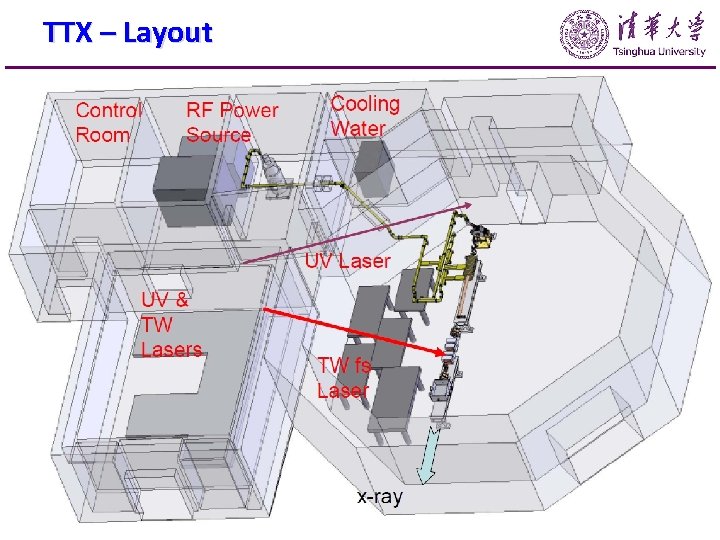 TTX – Layout

清華大學
Tsinghua University

Control Room

RF Power Source

Cooling Water

UV Laser

UV & TW Lasers

TW fs Laser

x-ray