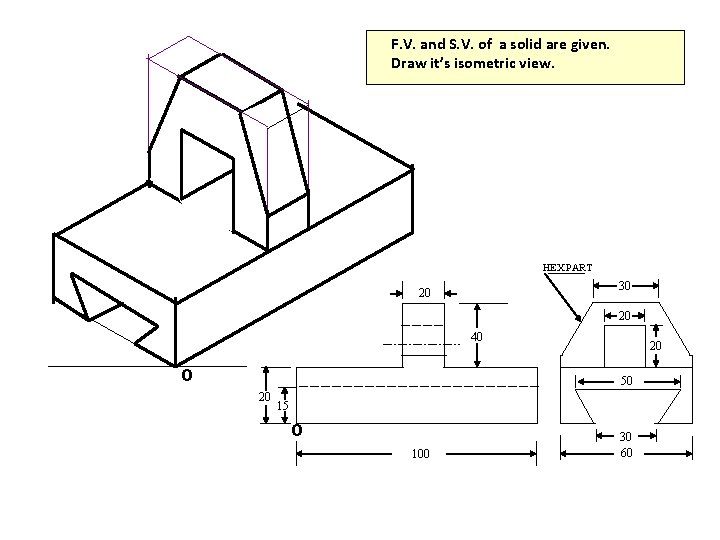 F.V. and S.V. of a solid are given.
Draw it's isometric view.

O

20

40

20

15

O

100

HEXPART

30

20

20

50

30

60