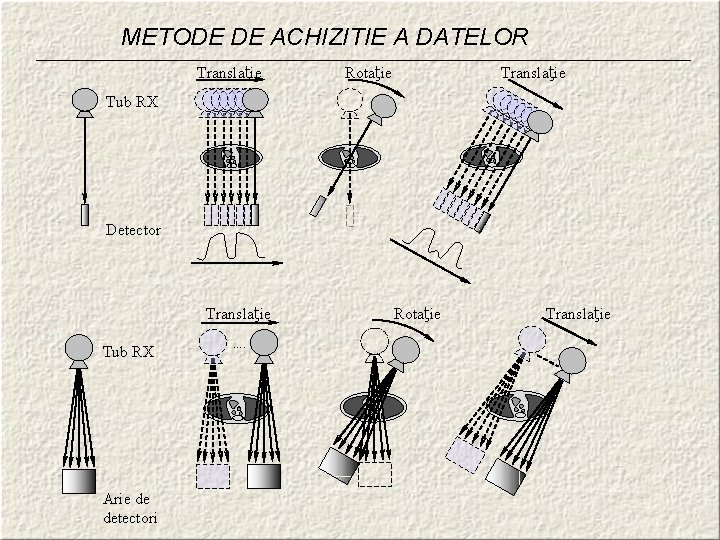 METODE DE ACHIZITIE A DATELOR

Tub RX

Detector

Translaţie

Rotaţie

Translaţie

Tub RX

Arie de detectori

Translaţie

Rotaţie

Translaţie