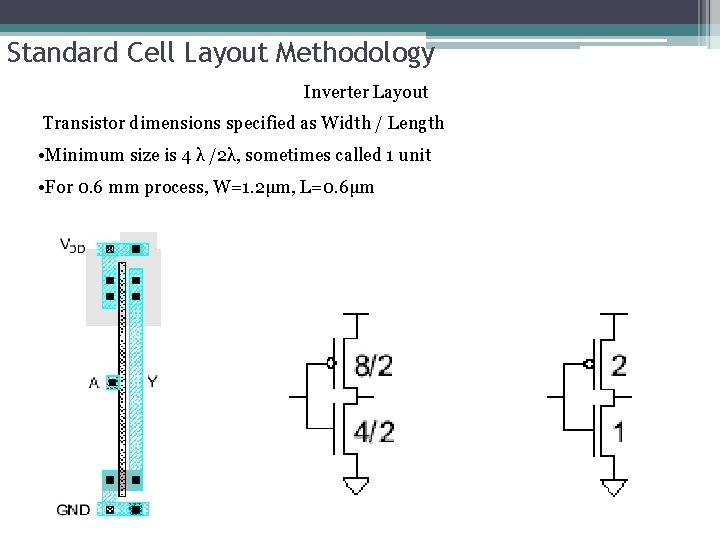 Standard Cell Layout Methodology

Inverter Layout

Transistor dimensions specified as Width / Length

•Minimum size is 4 λ /2λ, sometimes called 1 unit

•For 0.6 mm process, W=1.2μm, L=0.6μm

$V_{DD}$

A

Y

GND

8/2

4/2

2

1