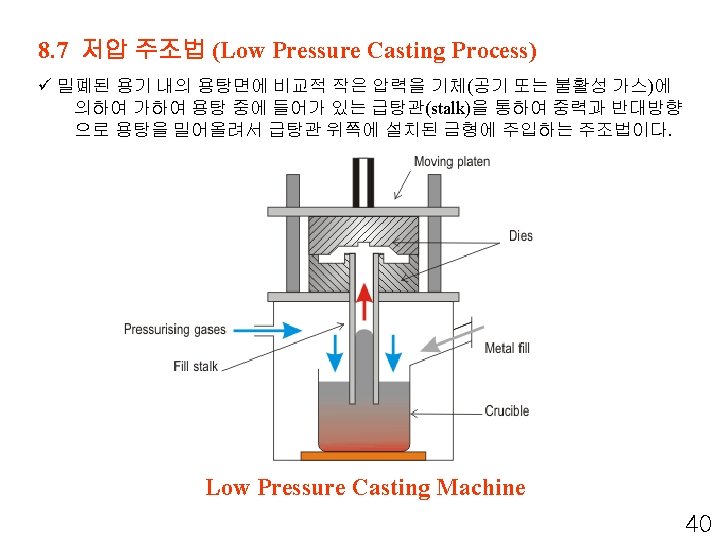 8.7 저압 주조법 (Low Pressure Casting Process)

✓ 밀폐된 용기 내의 용탕면에 비교적 작은 압력을 기체(공기 또는 불활성 가스)에 의하여 가하여 용탕 중에 들어가 있는 급탕관(stalk)을 통하여 중력과 반대방향으로 용탕을 밀어올려서 급탕관 위쪽에 설치된 금형에 주입하는 주조법이다.

Moving platen

Dies

Pressurising gases

Fill stalk

Metal fill

Crucible

Low Pressure Casting Machine

40