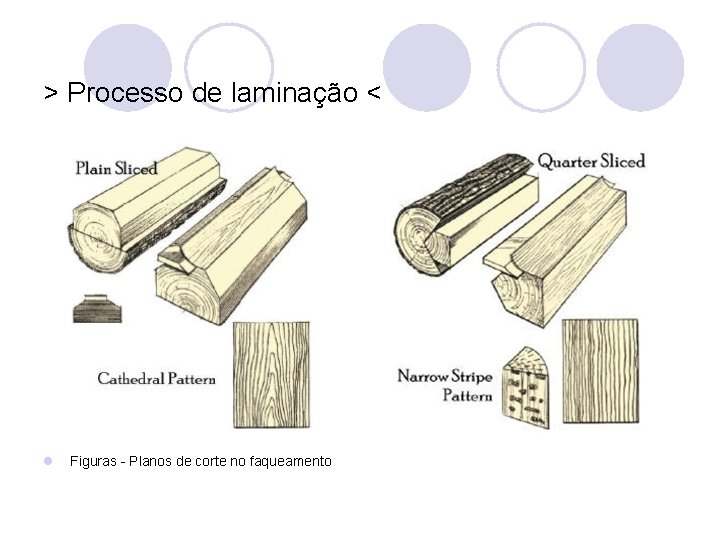 > Processo de laminação <

Plain Sliced

Cathedral Pattern

Quarter Sliced

Narrow Stripe Pattern

Figuras - Planos de corte no faqueamento