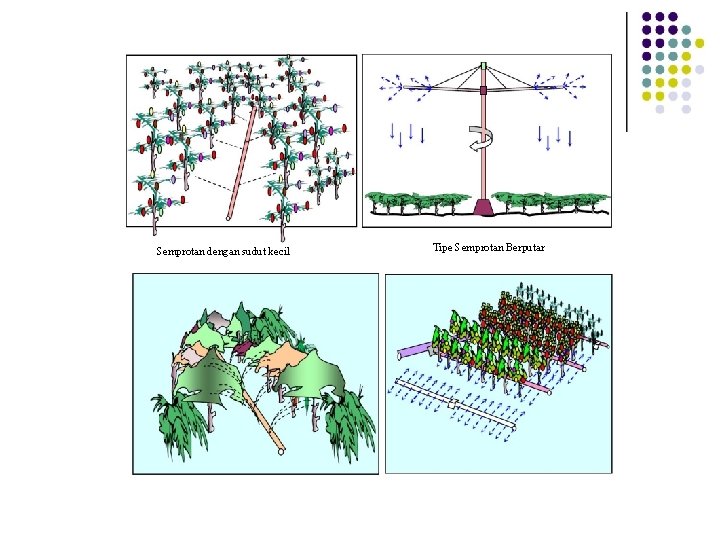 Semprotan dengan sudut kecil

Tipe Semprotan Berputar