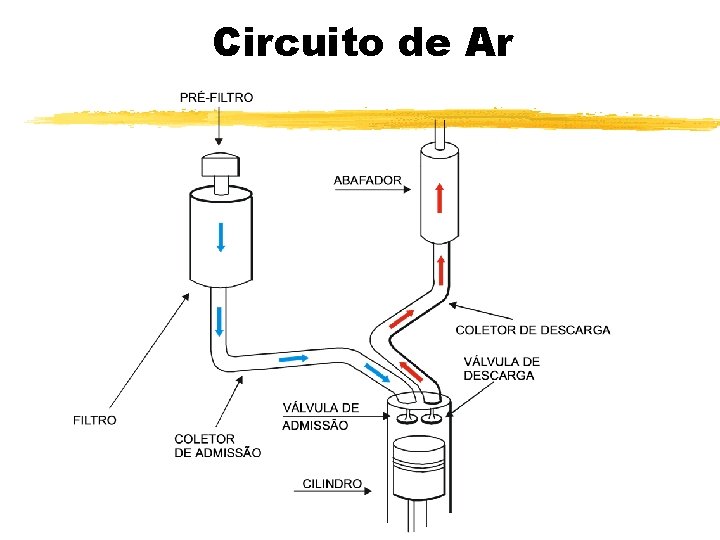 Circuito de Ar

PRÉ-FILTRO

ABAFADOR

COLETOR DE DESCARGA

VÁLVULA DE DESCARGA

VÁLVULA DE ADMISSÃO

FILTRO

COLETOR DE ADMISSÃO

CILINDRO