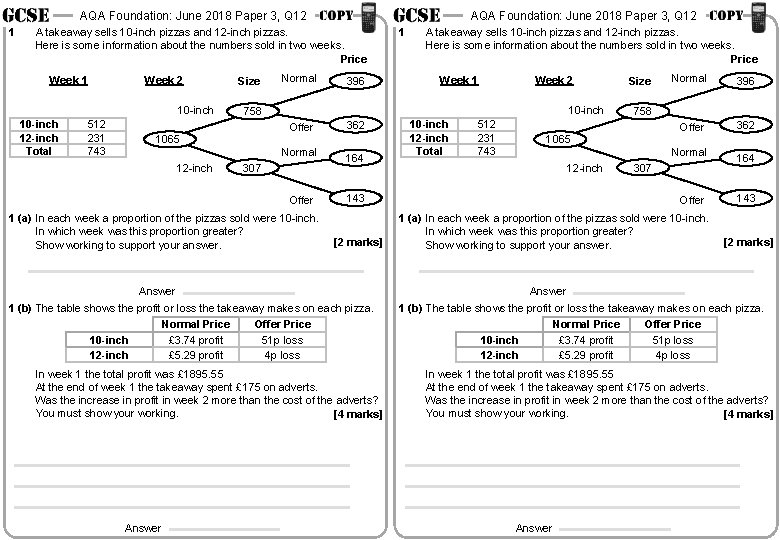 GCSE — AQA Foundation: June 2018 Paper 3, Q12 COPY

1 A takeaway sells 10-inch pizzas and 12-inch pizzas.
Here is some information about the numbers sold in two weeks.

Week 1

| 10-inch | 512 |
|---|---|
| 12-inch | 231 |
| Total | 743 |

Week 2

Size

Price

1065

10-inch 758

Normal 396

Offer 362

12-inch 307

Normal 164

Offer 143

1 (a) In each week a proportion of the pizzas sold were 10-inch.
In which week was this proportion greater?
Show working to support your answer. [2 marks]

Answer

1 (b) The table shows the profit or loss the takeaway makes on each pizza.

| | Normal Price | Offer Price |
|---|---|---|
| 10-inch | £3.74 profit | 51p loss |
| 12-inch | £5.29 profit | 4p loss |

In week 1 the total profit was £1895.55
At the end of week 1 the takeaway spent £175 on adverts.
Was the increase in profit in week 2 more than the cost of the adverts?
You must show your working. [4 marks]

Answer

GCSE — AQA Foundation: June 2018 Paper 3, Q12 COPY

1 A takeaway sells 10-inch pizzas and 12-inch pizzas.
Here is some information about the numbers sold in two weeks.

Week 1

| 10-inch | 512 |
|---|---|
| 12-inch | 231 |
| Total | 743 |

Week 2

Size

Price

1065

10-inch 758

Normal 396

Offer 362

12-inch 307

Normal 164

Offer 143

1 (a) In each week a proportion of the pizzas sold were 10-inch.
In which week was this proportion greater?
Show working to support your answer. [2 marks]

Answer

1 (b) The table shows the profit or loss the takeaway makes on each pizza.

| | Normal Price | Offer Price |
|---|---|---|
| 10-inch | £3.74 profit | 51p loss |
| 12-inch | £5.29 profit | 4p loss |

In week 1 the total profit was £1895.55
At the end of week 1 the takeaway spent £175 on adverts.
Was the increase in profit in week 2 more than the cost of the adverts?
You must show your working. [4 marks]

Answer