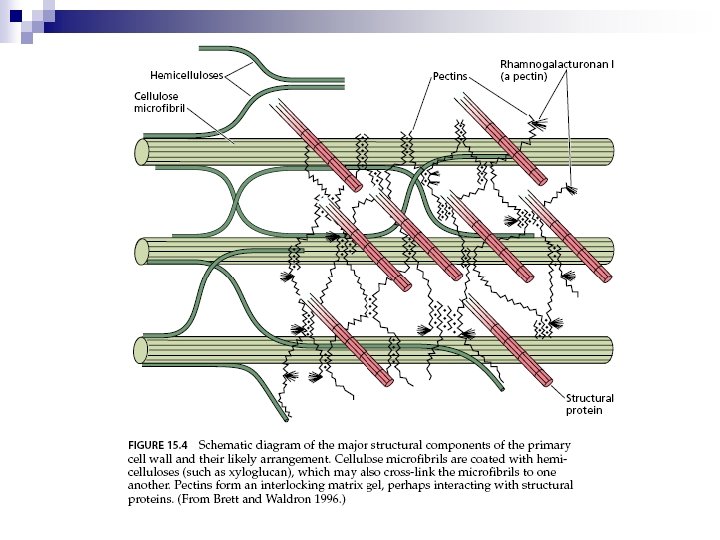 Hemicelluloses
Cellulose microfibril
Pectins
Rhamnogalacturonan I (a pectin)
Structural protein

FIGURE 15.4 Schematic diagram of the major structural components of the primary cell wall and their likely arrangement. Cellulose microfibrils are coated with hemicelluloses (such as xyloglucan), which may also cross-link the microfibrils to one another. Pectins form an interlocking matrix gel, perhaps interacting with structural proteins. (From Brett and Waldron 1996.)