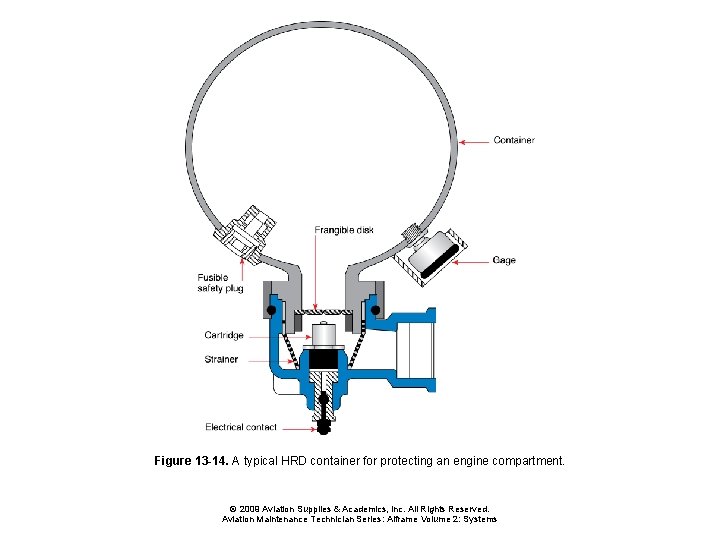 Container

Frangible disk

Gage

Fusible safety plug

Cartridge

Strainer

Electrical contact

**Figure 13-14.** A typical HRD container for protecting an engine compartment.

© 2009 Aviation Supplies & Academics, Inc. All Rights Reserved.
Aviation Maintenance Technician Series: Airframe Volume 2: Systems