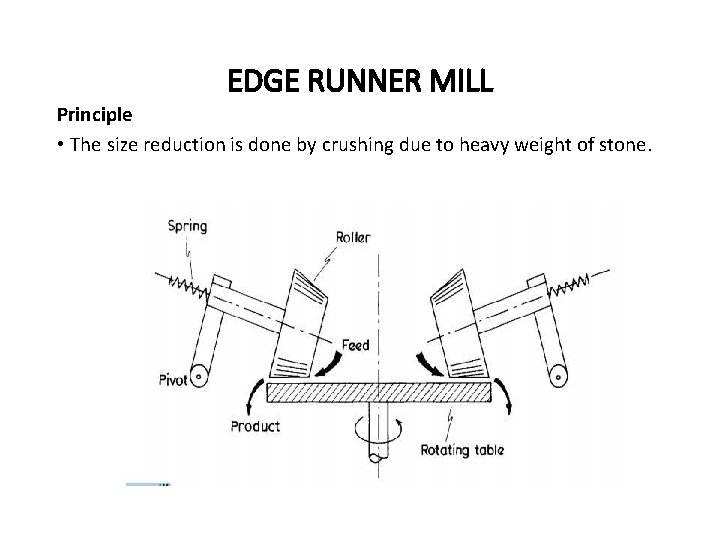 EDGE RUNNER MILL

Principle

• The size reduction is done by crushing due to heavy weight of stone.

Spring
Roller
Feed
Pivot
Product
Rotating table