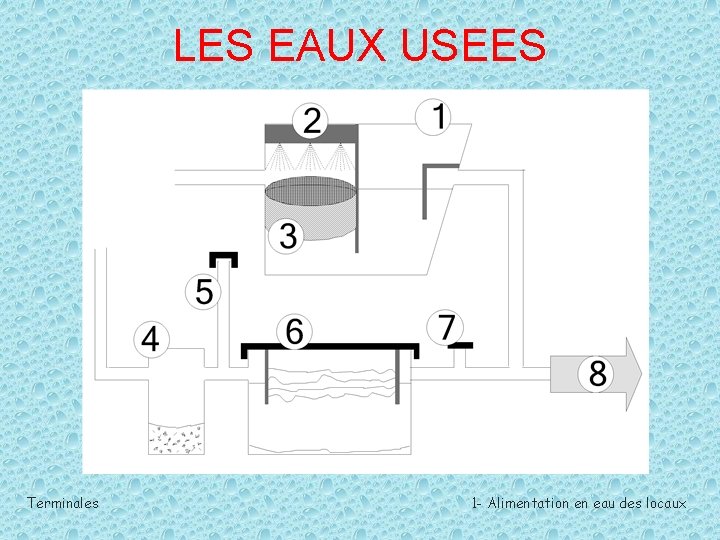 LES EAUX USEES

2
1
3
5
4
6
7
8

Terminales

1- Alimentation en eau des locaux