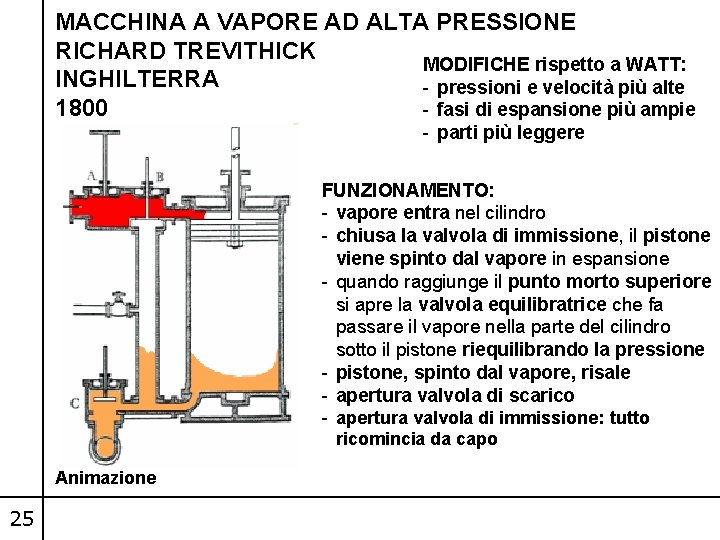 MACCHINA A VAPORE AD ALTA PRESSIONE
RICHARD TREVITHICK
INGHILTERRA
1800

MODIFICHE rispetto a WATT:
- pressioni e velocità più alte
- fasi di espansione più ampie
- parti più leggere

A
B
C

FUNZIONAMENTO:
- vapore entra nel cilindro
- chiusa la valvola di immissione, il pistone viene spinto dal vapore in espansione
- quando raggiunge il punto morto superiore si apre la valvola equilibratrice che fa passare il vapore nella parte del cilindro sotto il pistone riequilibrando la pressione
- pistone, spinto dal vapore, risale
- apertura valvola di scarico
- apertura valvola di immissione: tutto ricomincia da capo

Animazione

25