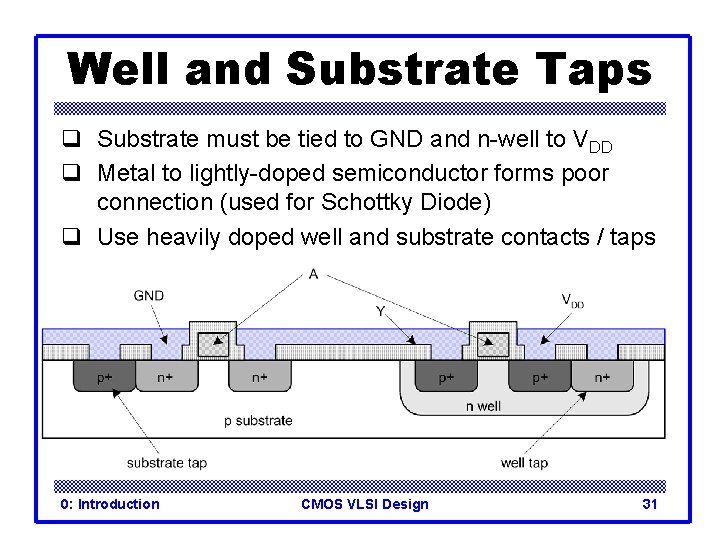 Well and Substrate Taps

❑ Substrate must be tied to GND and n-well to $V_{DD}$

❑ Metal to lightly-doped semiconductor forms poor connection (used for Schottky Diode)

❑ Use heavily doped well and substrate contacts / taps

A
GND
Y
$V_{DD}$
p+
n+
n+
p+
p+
n+
n well
p substrate
substrate tap
well tap

0: Introduction
CMOS VLSI Design
31