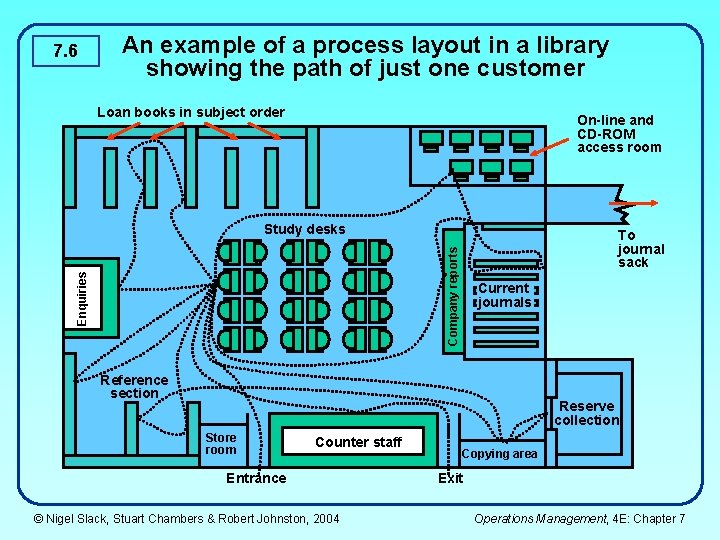 7.6

An example of a process layout in a library showing the path of just one customer

Loan books in subject order

On-line and CD-ROM access room

To journal sack

Study desks

Enquiries

Company reports

Current journals

Reference section

Reserve collection

Store room

Counter staff

Copying area

Entrance

Exit

© Nigel Slack, Stuart Chambers & Robert Johnston, 2004

Operations Management, 4E: Chapter 7