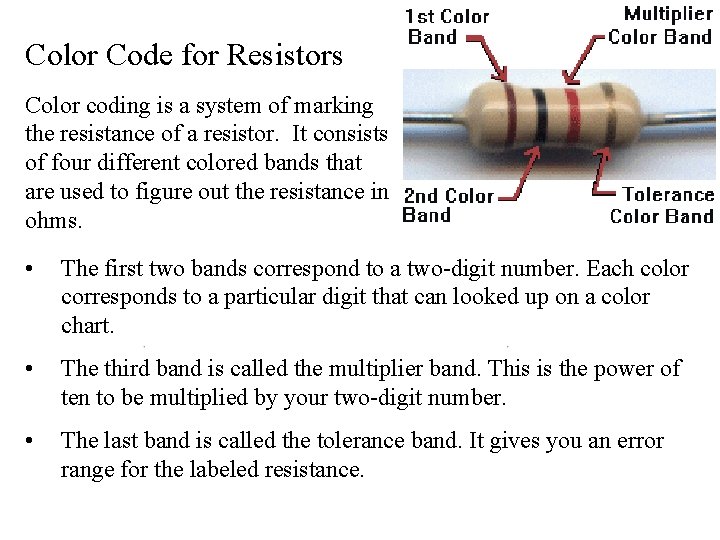 Color Code for Resistors

Color coding is a system of marking the resistance of a resistor. It consists of four different colored bands that are used to figure out the resistance in ohms.

1st Color Band

Multiplier Color Band

2nd Color Band

Tolerance Color Band

• The first two bands correspond to a two-digit number. Each color corresponds to a particular digit that can looked up on a color chart.

• The third band is called the multiplier band. This is the power of ten to be multiplied by your two-digit number.

• The last band is called the tolerance band. It gives you an error range for the labeled resistance.