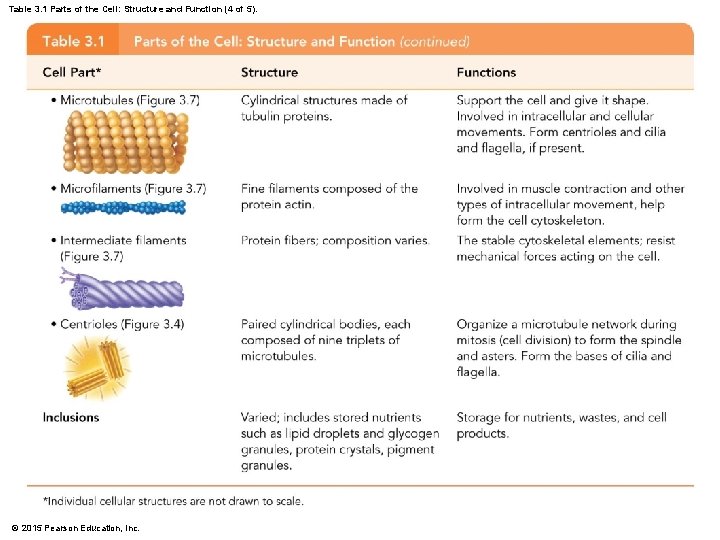 Table 3.1 Parts of the Cell: Structure and Function (4 of 5).

Table 3.1 Parts of the Cell: Structure and Function (continued)

| Cell Part* | Structure | Functions |
|---|---|---|
| • Microtubules (Figure 3.7) | Cylindrical structures made of tubulin proteins. | Support the cell and give it shape. Involved in intracellular and cellular movements. Form centrioles and cilia and flagella, if present. |
| • Microfilaments (Figure 3.7) | Fine filaments composed of the protein actin. | Involved in muscle contraction and other types of intracellular movement, help form the cell cytoskeleton. |
| • Intermediate filaments (Figure 3.7) | Protein fibers; composition varies. | The stable cytoskeletal elements; resist mechanical forces acting on the cell. |
| • Centrioles (Figure 3.4) | Paired cylindrical bodies, each composed of nine triplets of microtubules. | Organize a microtubule network during mitosis (cell division) to form the spindle and asters. Form the bases of cilia and flagella. |
| Inclusions | Varied; includes stored nutrients such as lipid droplets and glycogen granules, protein crystals, pigment granules. | Storage for nutrients, wastes, and cell products. |

*Individual cellular structures are not drawn to scale.

© 2015 Pearson Education, Inc.