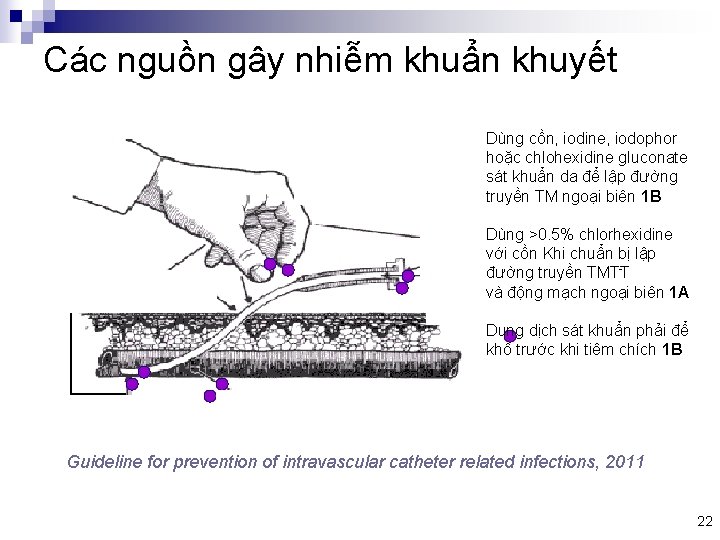 Các nguồn gây nhiễm khuẩn khuyết

Dùng cồn, iodine, iodophor hoặc chlohexidine gluconate sát khuẩn da để lập đường truyền TM ngoại biên **1B**

Dùng >0.5% chlorhexidine với cồn Khi chuẩn bị lập đường truyền TMTT và động mạch ngoại biên **1A**

Dung dịch sát khuẩn phải để khô trước khi tiêm chích **1B**

Guideline for prevention of intravascular catheter related infections, 2011

22