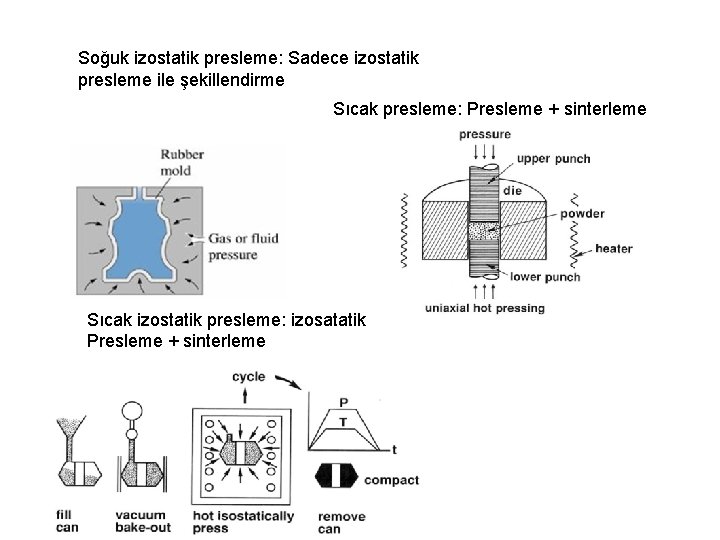 Soğuk izostatik presleme: Sadece izostatik presleme ile şekillendirme

Sıcak presleme: Presleme + sinterleme

Rubber mold

Gas or fluid pressure

pressure

upper punch

die

powder

heater

lower punch

uniaxial hot pressing

Sıcak izostatik presleme: izosatatik Presleme + sinterleme

cycle

P

T

t

compact

fill can

vacuum bake-out

hot isostatically press

remove can