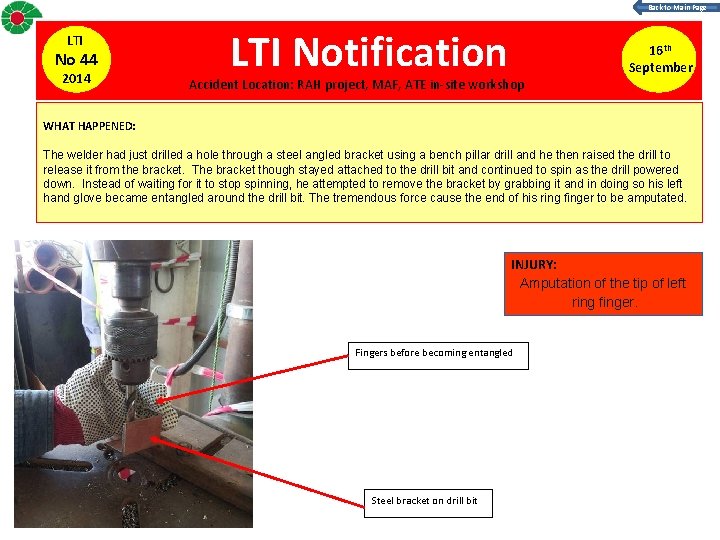 Back to Main Page

LTI
No 44
2014

LTI Notification

Accident Location: RAH project, MAF, ATE in-site workshop

16$^{th}$
September

WHAT HAPPENED:

The welder had just drilled a hole through a steel angled bracket using a bench pillar drill and he then raised the drill to release it from the bracket. The bracket though stayed attached to the drill bit and continued to spin as the drill powered down. Instead of waiting for it to stop spinning, he attempted to remove the bracket by grabbing it and in doing so his left hand glove became entangled around the drill bit. The tremendous force cause the end of his ring finger to be amputated.

INJURY:
Amputation of the tip of left ring finger.

Fingers before becoming entangled

Steel bracket on drill bit