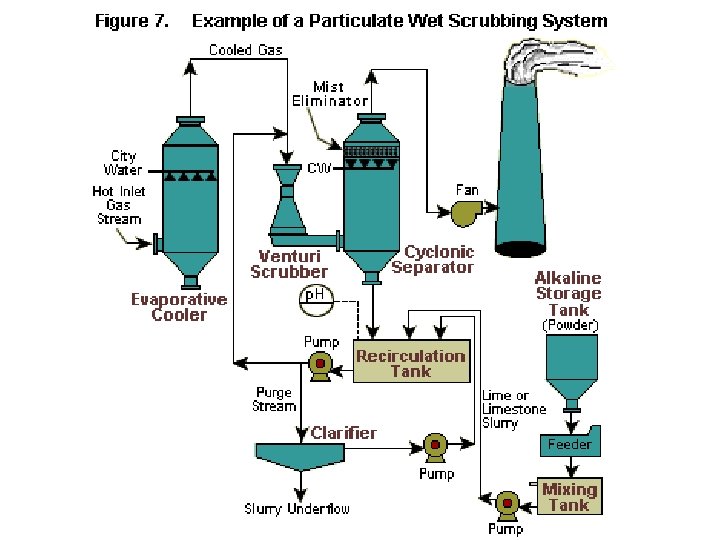 Figure 7. Example of a Particulate Wet Scrubbing System

Cooled Gas

Mist Eliminator

City Water

CW

Hot Inlet Gas Stream

Fan

Venturi Scrubber

Cyclonic Separator

Evaporative Cooler

pH

Alkaline Storage Tank (Powder)

Pump

Recirculation Tank

Purge Stream

Lime or Limestone Slurry

Clarifier

Feeder

Pump

Mixing Tank

Slurry Underflow

Pump