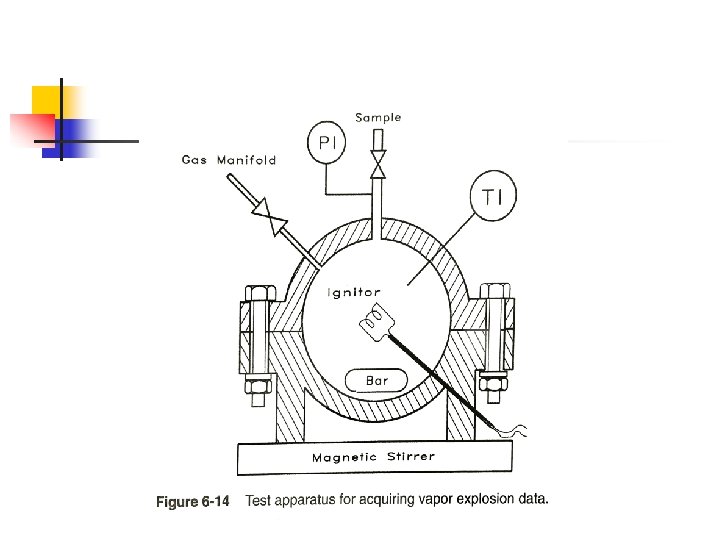 Sample

PI

Gas Manifold

TI

Ignitor

Bar

Magnetic Stirrer

Figure 6-14 Test apparatus for acquiring vapor explosion data.