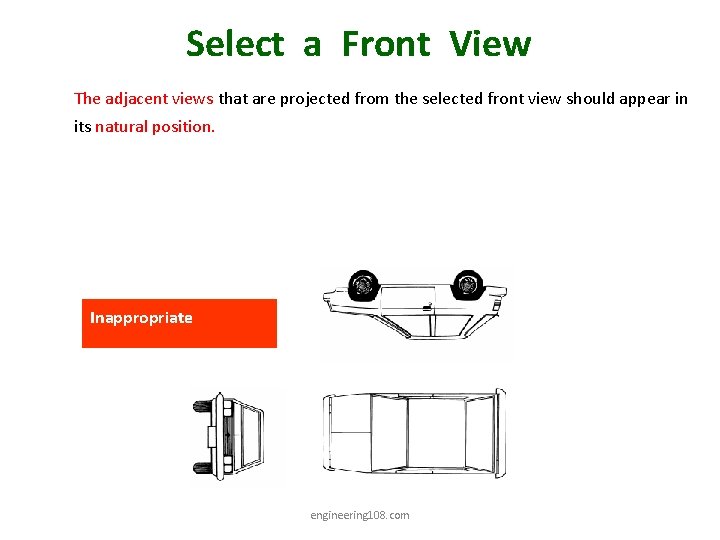 Select a Front View

The adjacent views that are projected from the selected front view should appear in its natural position.

Inappropriate

engineering108.com