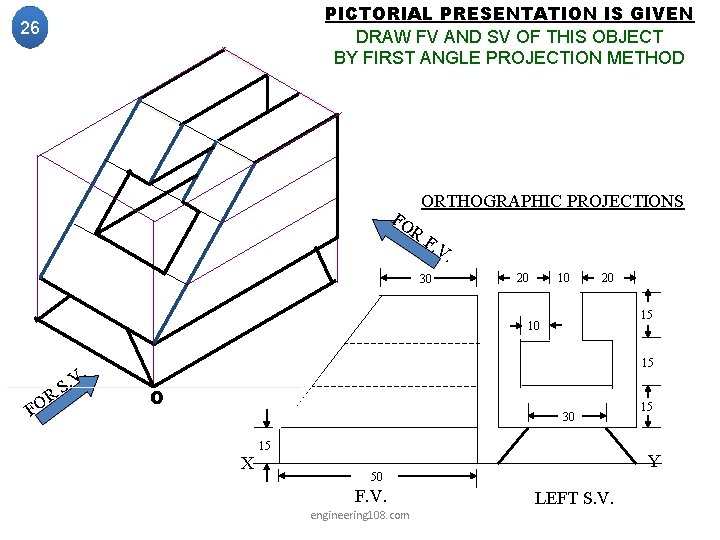 26

PICTORIAL PRESENTATION IS GIVEN
DRAW FV AND SV OF THIS OBJECT
BY FIRST ANGLE PROJECTION METHOD

ORTHOGRAPHIC PROJECTIONS

FOR F.V.

FOR S.V.

O

30

20 10 20

10

15

15

15

30

15

X

Y

50

F.V.

LEFT S.V.

engineering108.com