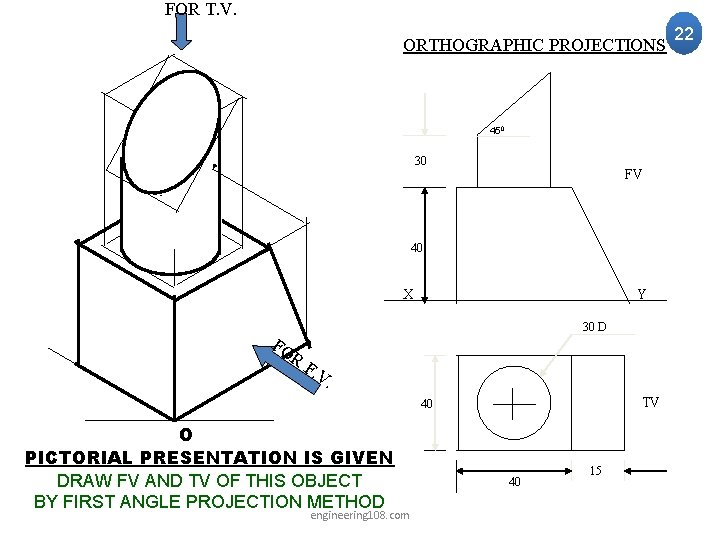 FOR T.V.

ORTHOGRAPHIC PROJECTIONS

22

$45^0$

30

FV

40

X

Y

30 D

40

TV

40

15

FOR F.V.

O

PICTORIAL PRESENTATION IS GIVEN

DRAW FV AND TV OF THIS OBJECT BY FIRST ANGLE PROJECTION METHOD

engineering108.com