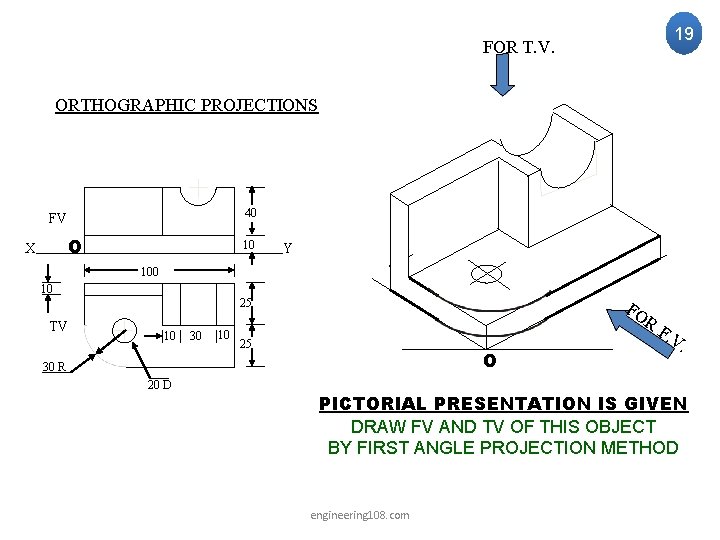 19

FOR T.V.

ORTHOGRAPHIC PROJECTIONS

FV

40

X

O

10

Y

100

10

25

TV

10

30

10

25

30 R

20 D

FOR F.V.

O

PICTORIAL PRESENTATION IS GIVEN

DRAW FV AND TV OF THIS OBJECT
BY FIRST ANGLE PROJECTION METHOD

engineering108.com