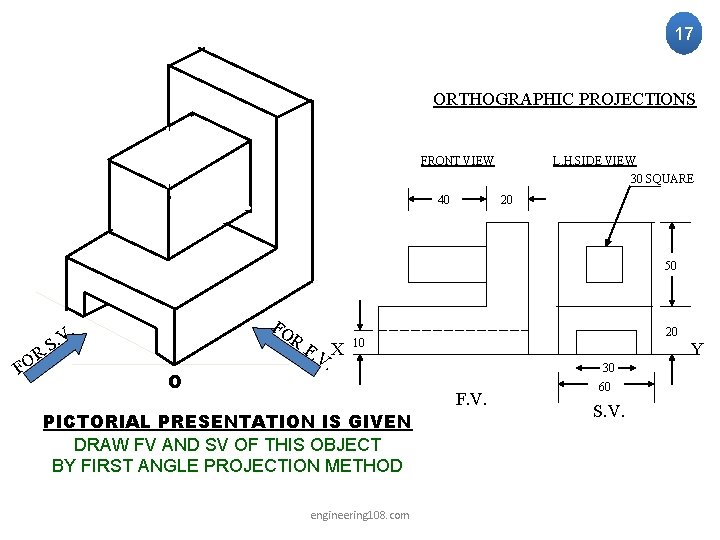 17

ORTHOGRAPHIC PROJECTIONS

FRONT VIEW

L.H.SIDE VIEW

30 SQUARE

40

20

50

20

10

X

Y

30

60

F.V.

S.V.

FOR S.V.

FOR F.V.

O

PICTORIAL PRESENTATION IS GIVEN
DRAW FV AND SV OF THIS OBJECT
BY FIRST ANGLE PROJECTION METHOD

engineering108.com