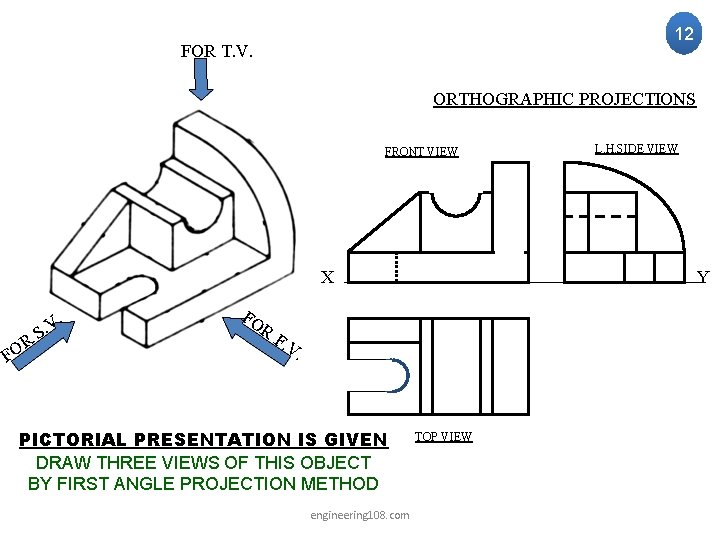 12

FOR T.V.

ORTHOGRAPHIC PROJECTIONS

FRONT VIEW

L.H.SIDE VIEW

X

Y

FOR S.V.

FOR F.V.

TOP VIEW

PICTORIAL PRESENTATION IS GIVEN
DRAW THREE VIEWS OF THIS OBJECT
BY FIRST ANGLE PROJECTION METHOD

engineering108.com