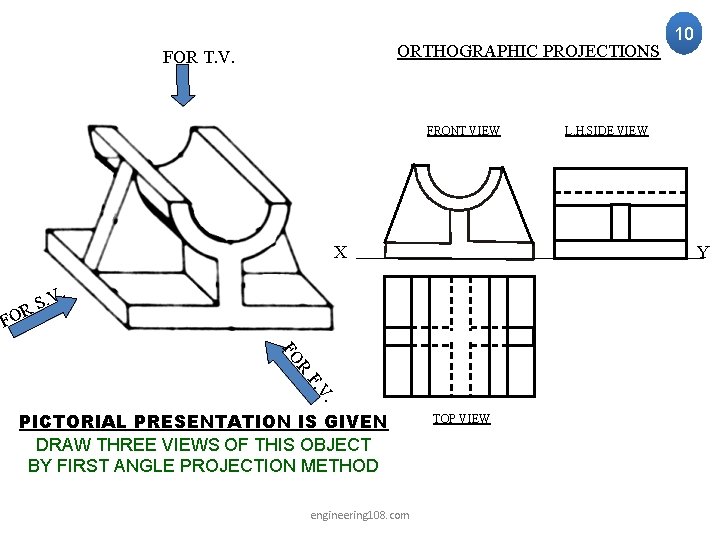 10

ORTHOGRAPHIC PROJECTIONS

FOR T.V.

FRONT VIEW

L.H.SIDE VIEW

X

Y

FOR S.V.

FOR F.V.

TOP VIEW

PICTORIAL PRESENTATION IS GIVEN

DRAW THREE VIEWS OF THIS OBJECT BY FIRST ANGLE PROJECTION METHOD

engineering108.com