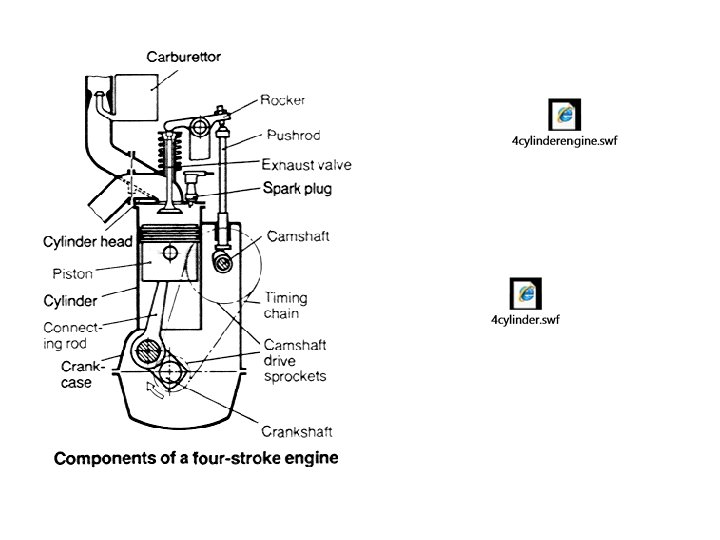 Carburettor

Rocker

Pushrod

Exhaust valve

Spark plug

Cylinder head

Camshaft

Piston

Cylinder

Timing chain

Connecting rod

Camshaft drive sprockets

Crankcase

Crankshaft

Components of a four-stroke engine

4cylinderengine.swf

4cylinder.swf