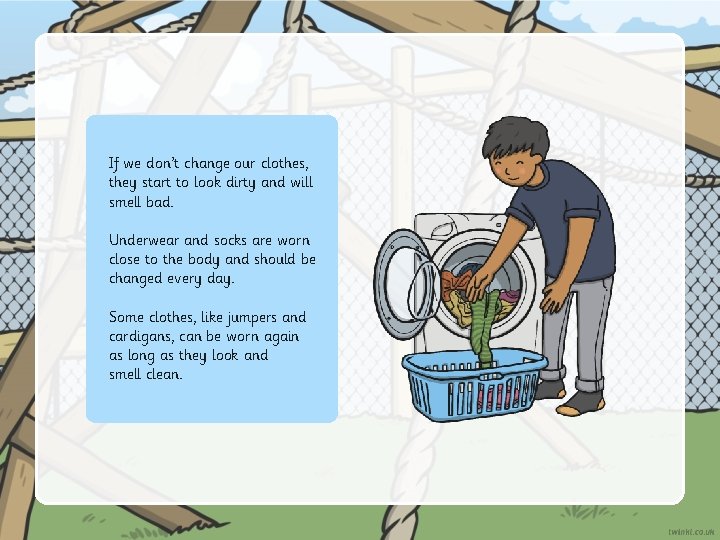 If we don't change our clothes, they start to look dirty and will smell bad.

Underwear and socks are worn close to the body and should be changed every day.

Some clothes, like jumpers and cardigans, can be worn again as long as they look and smell clean.

twinkl.co.uk