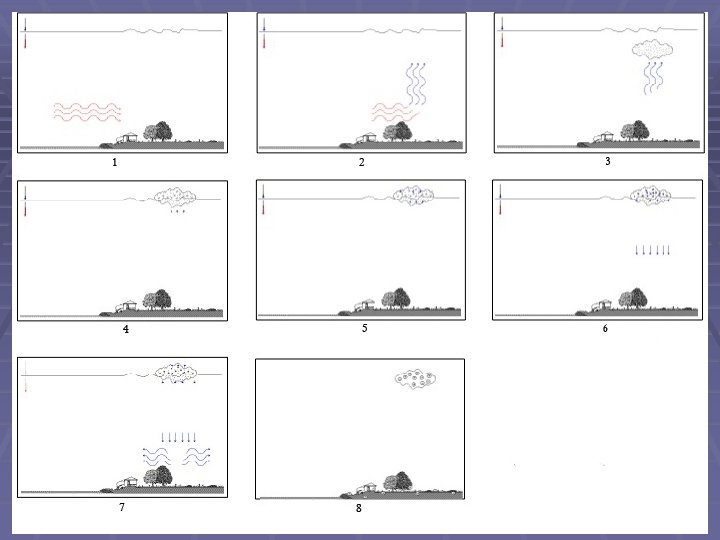 1

2

3

4

5

6

7

8