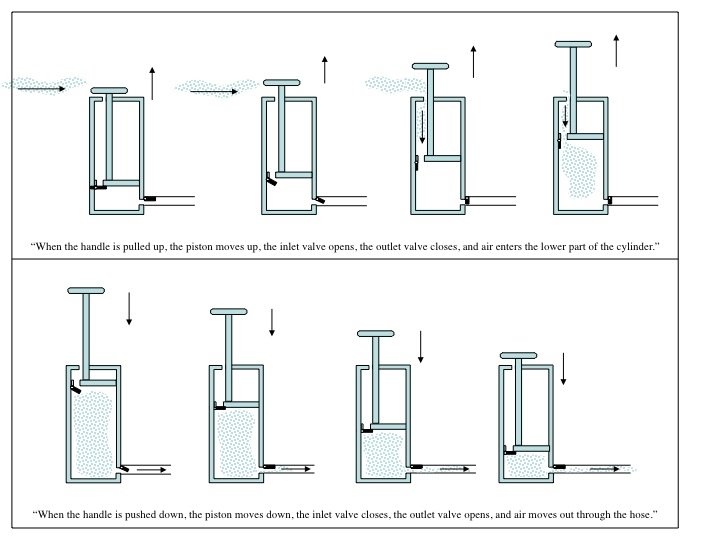 “When the handle is pulled up, the piston moves up, the inlet valve opens, the outlet valve closes, and air enters the lower part of the cylinder.”

“When the handle is pushed down, the piston moves down, the inlet valve closes, the outlet valve opens, and air moves out through the hose.”