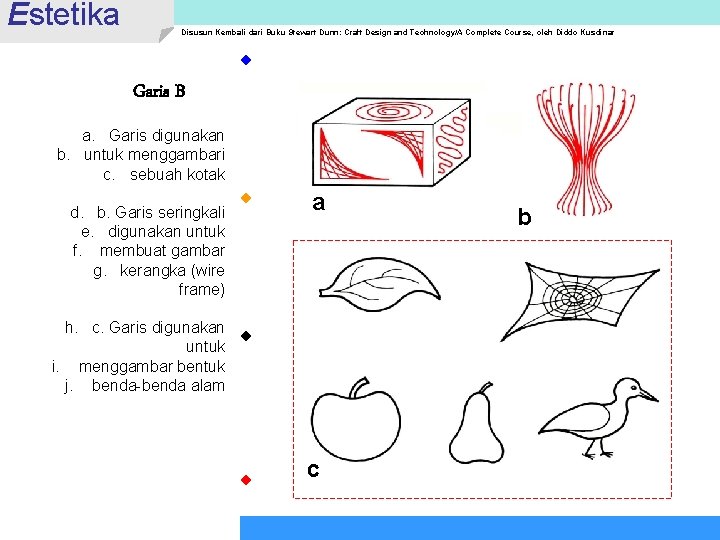 Estetika

Disusun Kembali dari Buku Stewart Dunn: Craft Design and Technology/A Complete Course, oleh Diddo Kusdinar

Garis B

a. Garis digunakan
b. untuk menggambari
c. sebuah kotak

d. b. Garis seringkali
e. digunakan untuk
f. membuat gambar
g. kerangka (wire frame)

h. c. Garis digunakan untuk
i. menggambar bentuk
j. benda-benda alam

a

b

c