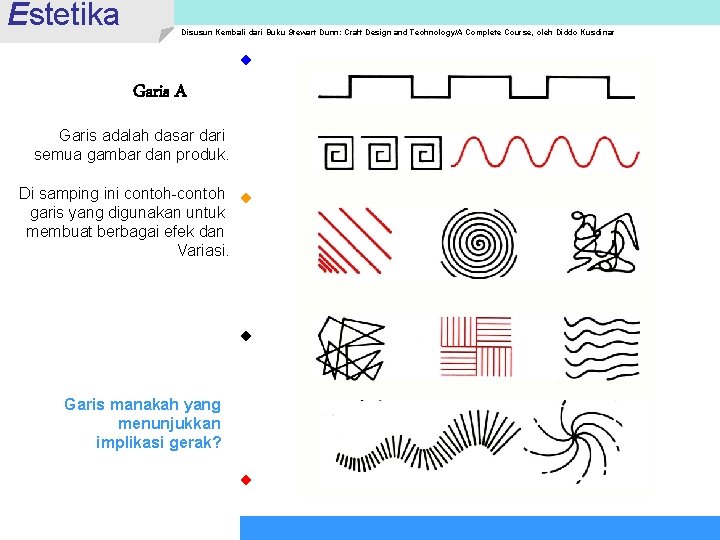 Estetika

Disusun Kembali dari Buku Stewart Dunn: Craft Design and Technology/A Complete Course, oleh Diddo Kusdinar

Garis A

Garis adalah dasar dari semua gambar dan produk.

Di samping ini contoh-contoh garis yang digunakan untuk membuat berbagai efek dan Variasi.

Garis manakah yang menunjukkan implikasi gerak?