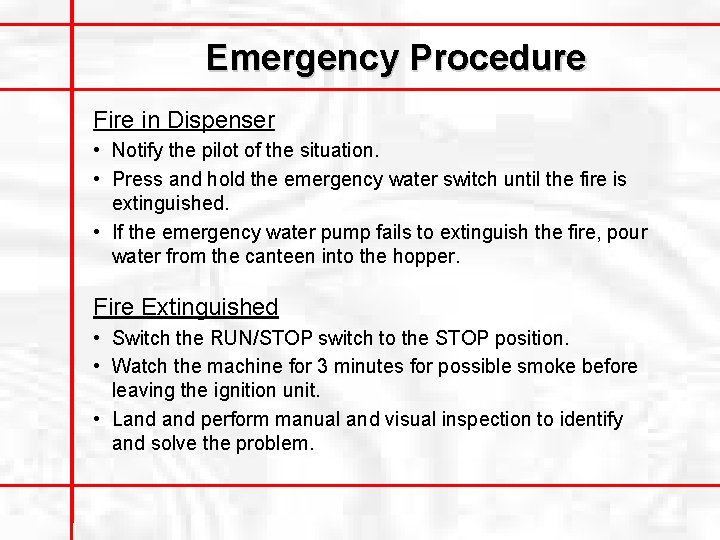 Emergency Procedure

Fire in Dispenser

• Notify the pilot of the situation.

• Press and hold the emergency water switch until the fire is extinguished.

• If the emergency water pump fails to extinguish the fire, pour water from the canteen into the hopper.

Fire Extinguished

• Switch the RUN/STOP switch to the STOP position.

• Watch the machine for 3 minutes for possible smoke before leaving the ignition unit.

• Land and perform manual and visual inspection to identify and solve the problem.