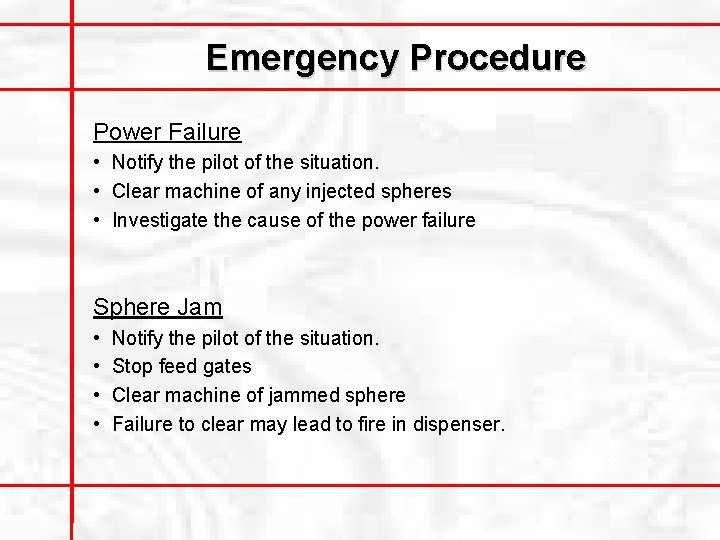 Emergency Procedure

Power Failure
• Notify the pilot of the situation.
• Clear machine of any injected spheres
• Investigate the cause of the power failure

Sphere Jam
• Notify the pilot of the situation.
• Stop feed gates
• Clear machine of jammed sphere
• Failure to clear may lead to fire in dispenser.