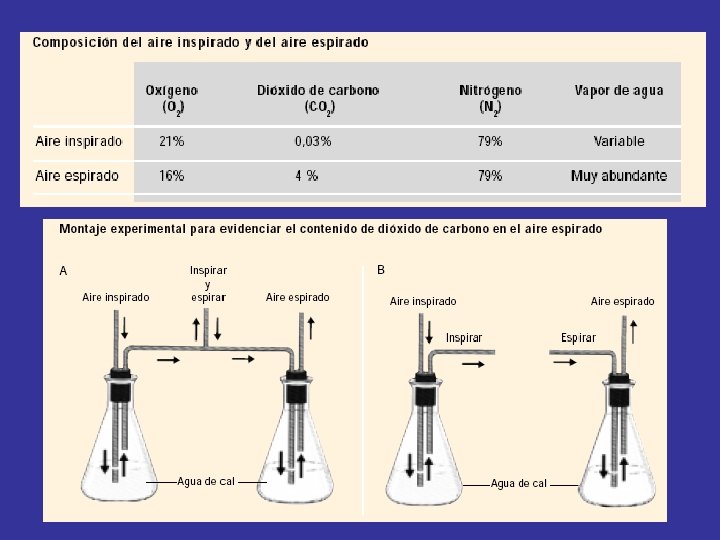 Composición del aire inspirado y del aire espirado

| | Oxígeno ($O_2$) | Dióxido de carbono ($CO_2$) | Nitrógeno ($N_2$) | Vapor de agua |
|---|---|---|---|---|
| Aire inspirado | 21% | 0,03% | 79% | Variable |
| Aire espirado | 16% | 4 % | 79% | Muy abundante |

Montaje experimental para evidenciar el contenido de dióxido de carbono en el aire espirado

A

Aire inspirado

Inspirar y espirar

Aire espirado

Agua de cal

B

Aire inspirado

Inspirar

Espirar

Aire espirado

Agua de cal