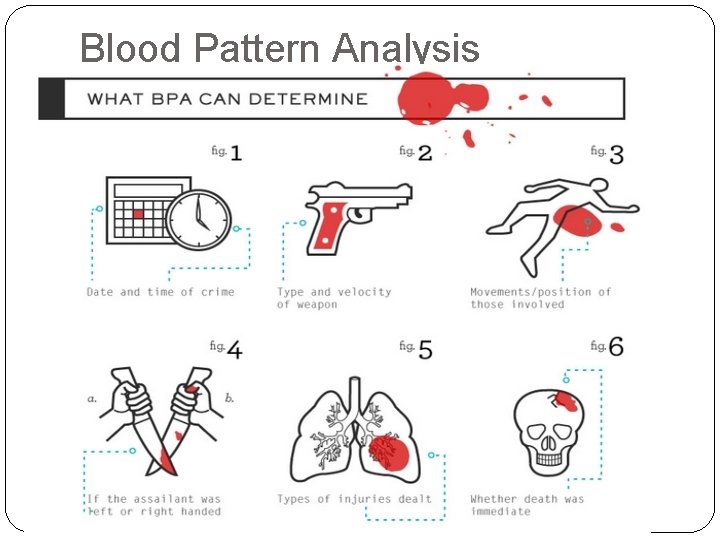 Blood Pattern Analysis

WHAT BPA CAN DETERMINE

fig. 1

Date and time of crime

fig. 2

Type and velocity of weapon

fig. 3

Movements/position of those involved

fig. 4

a.

b.

If the assailant was left or right handed

fig. 5

Types of injuries dealt

fig. 6

Whether death was immediate