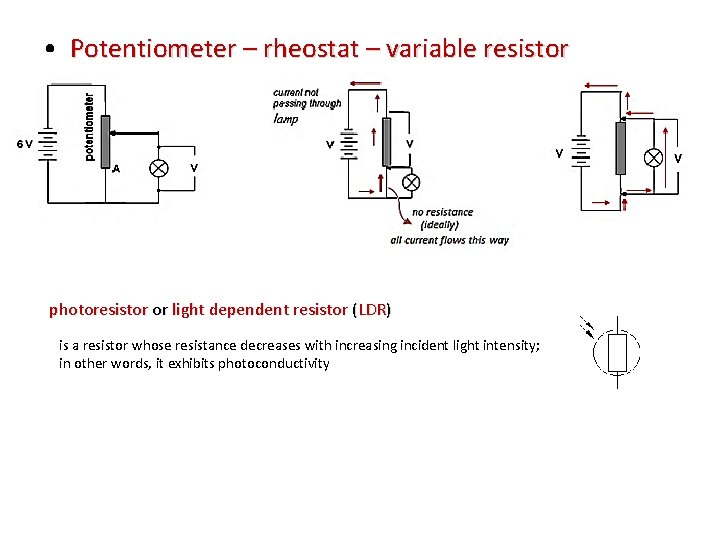 • Potentiometer – rheostat – variable resistor

6 V

potentiometer

A

V

current not passing through lamp

V

V

no resistance (ideally)

all current flows this way

V

V

photoresistor or light dependent resistor (LDR)

is a resistor whose resistance decreases with increasing incident light intensity; in other words, it exhibits photoconductivity