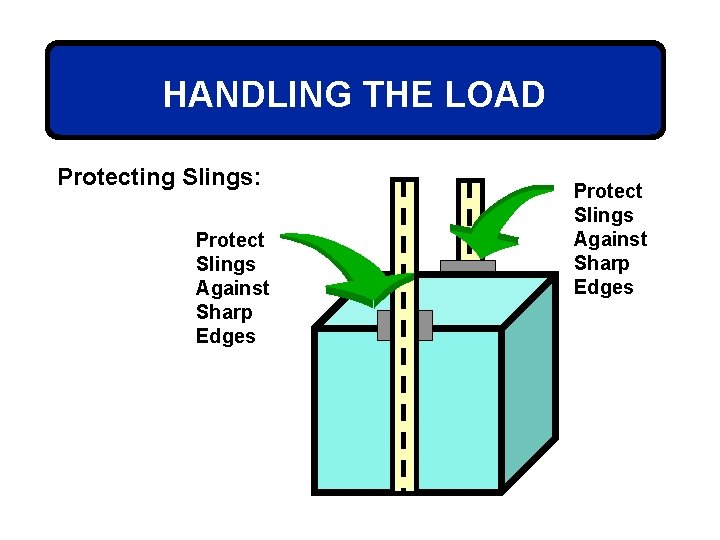 HANDLING THE LOAD

Protecting Slings:

Protect Slings Against Sharp Edges

Protect Slings Against Sharp Edges