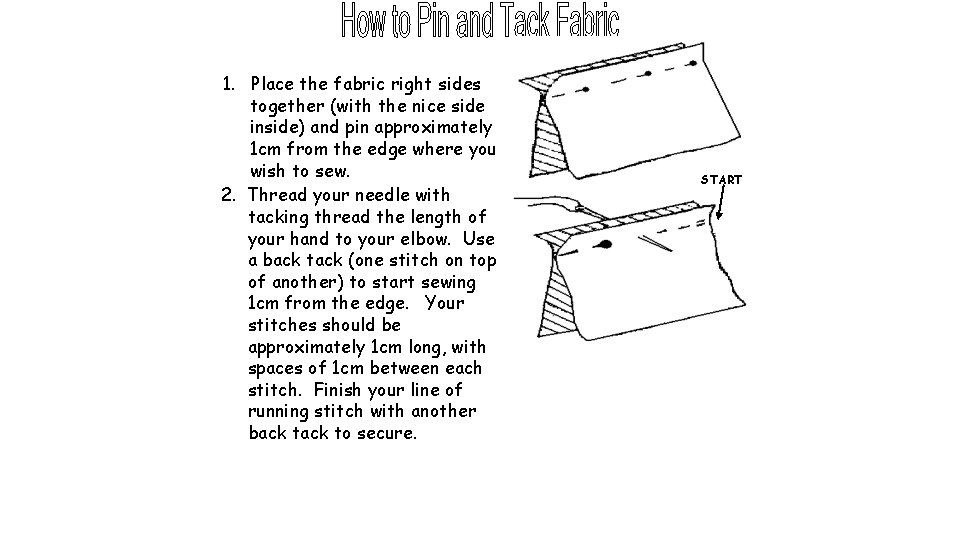 How to Pin and Tack Fabric

1. Place the fabric right sides together (with the nice side inside) and pin approximately 1cm from the edge where you wish to sew.

2. Thread your needle with tacking thread the length of your hand to your elbow. Use a back tack (one stitch on top of another) to start sewing 1cm from the edge. Your stitches should be approximately 1cm long, with spaces of 1cm between each stitch. Finish your line of running stitch with another back tack to secure.

START