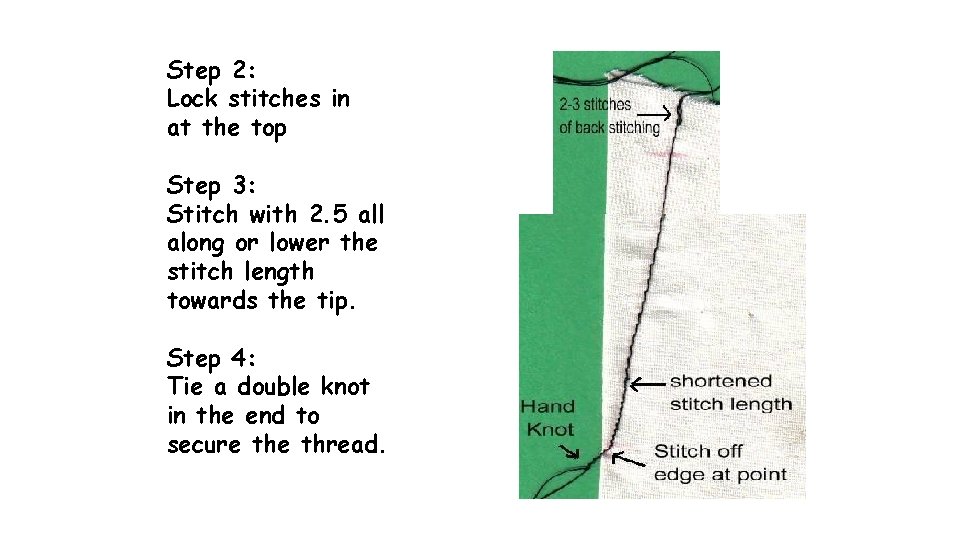 Step 2:
Lock stitches in at the top

Step 3:
Stitch with 2.5 all along or lower the stitch length towards the tip.

Step 4:
Tie a double knot in the end to secure the thread.

2-3 stitches of back stitching

shortened stitch length

Hand Knot

Stitch off edge at point