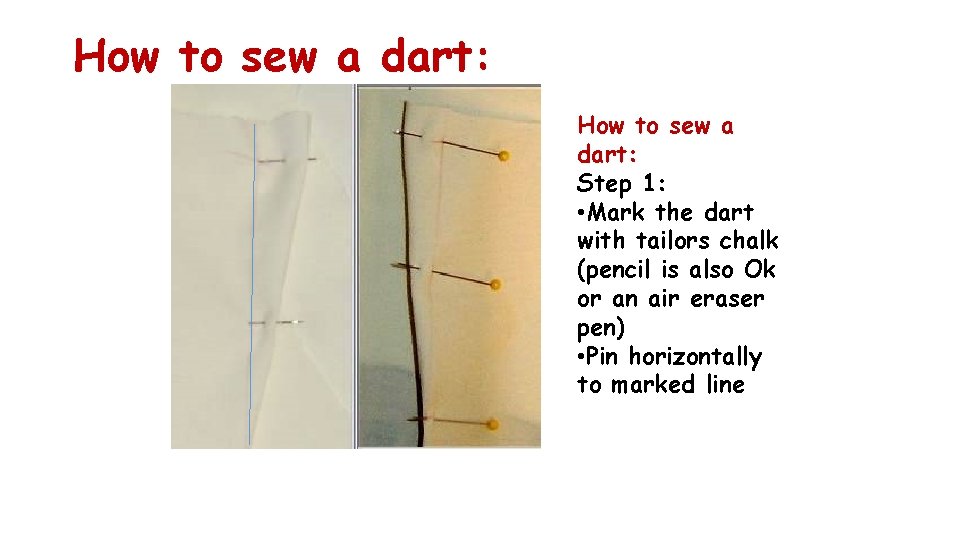 How to sew a dart:

How to sew a dart:
Step 1:
•Mark the dart with tailors chalk (pencil is also Ok or an air eraser pen)
•Pin horizontally to marked line