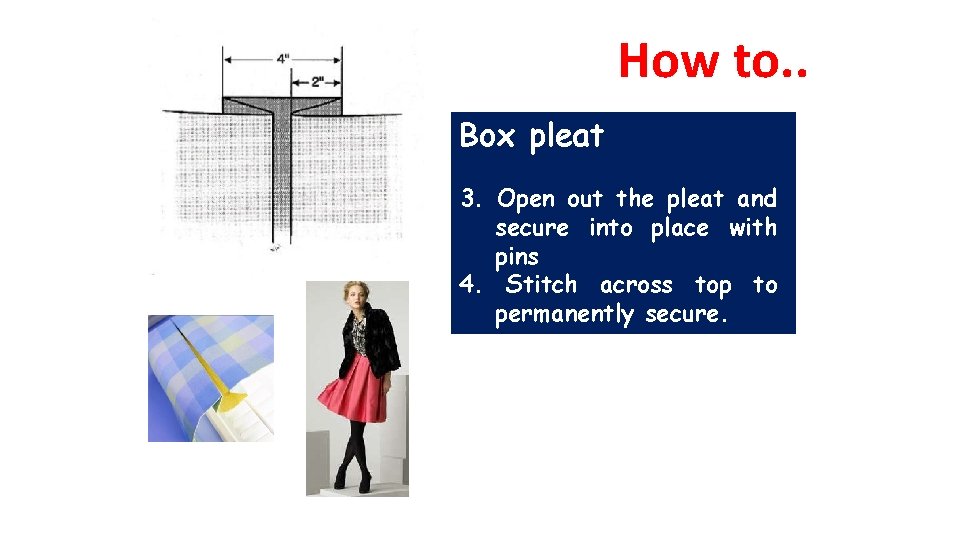 4"

2"

How to..

Box pleat

3. Open out the pleat and secure into place with pins

4. Stitch across top to permanently secure.