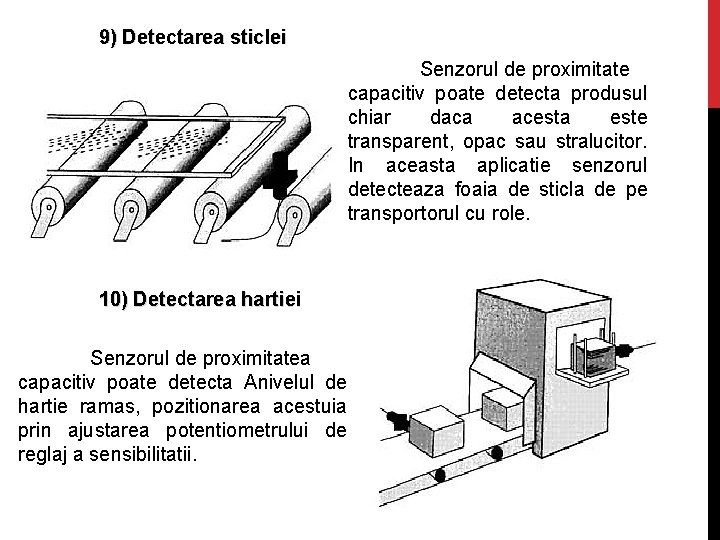 9) Detectarea sticlei

Senzorul de proximitate capacitiv poate detecta produsul chiar daca acesta este transparent, opac sau stralucitor. In aceasta aplicatie senzorul detecteaza foaia de sticla de pe transportorul cu role.

10) Detectarea hartiei

Senzorul de proximitatea capacitiv poate detecta Anivelul de hartie ramas, pozitionarea acestuia prin ajustarea potentiometrului de reglaj a sensibilitatii.